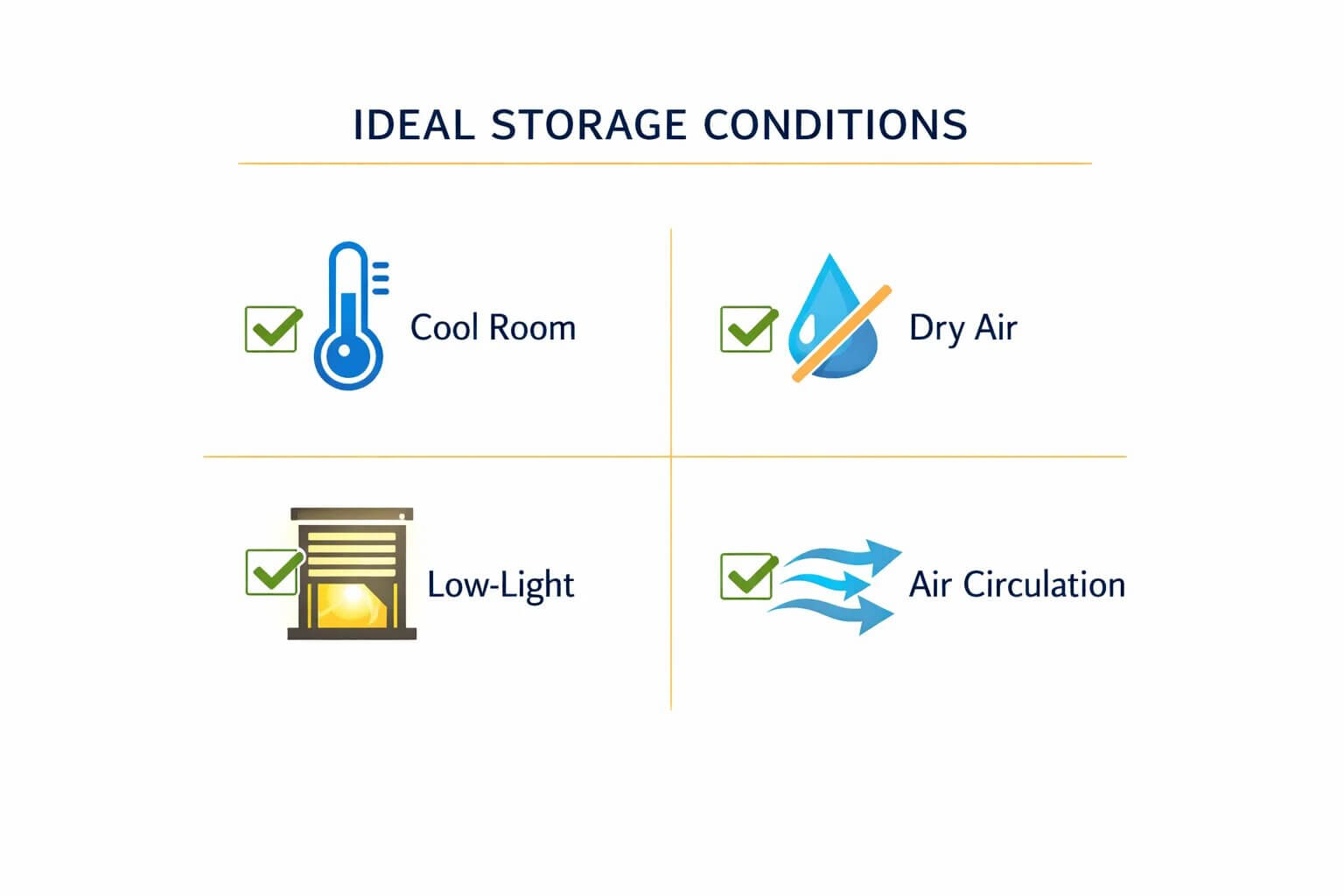 IDEAL STORAGE CONDITIONS

Cool Room

Dry Air

Low-Light

Air Circulation