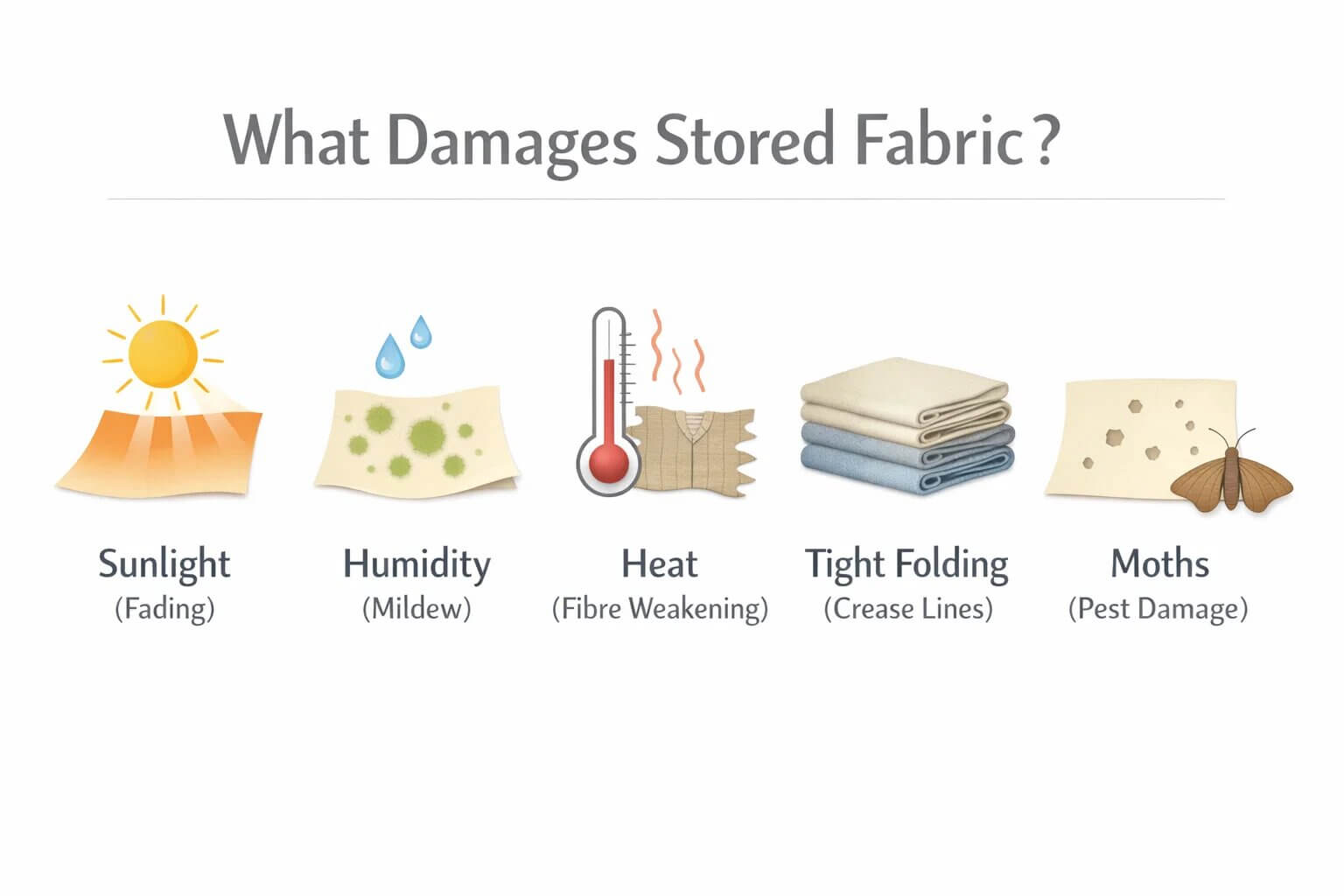 What Damages Stored Fabric?

Sunlight
(Fading)

Humidity
(Mildew)

Heat
(Fibre Weakening)

Tight Folding
(Crease Lines)

Moths
(Pest Damage)