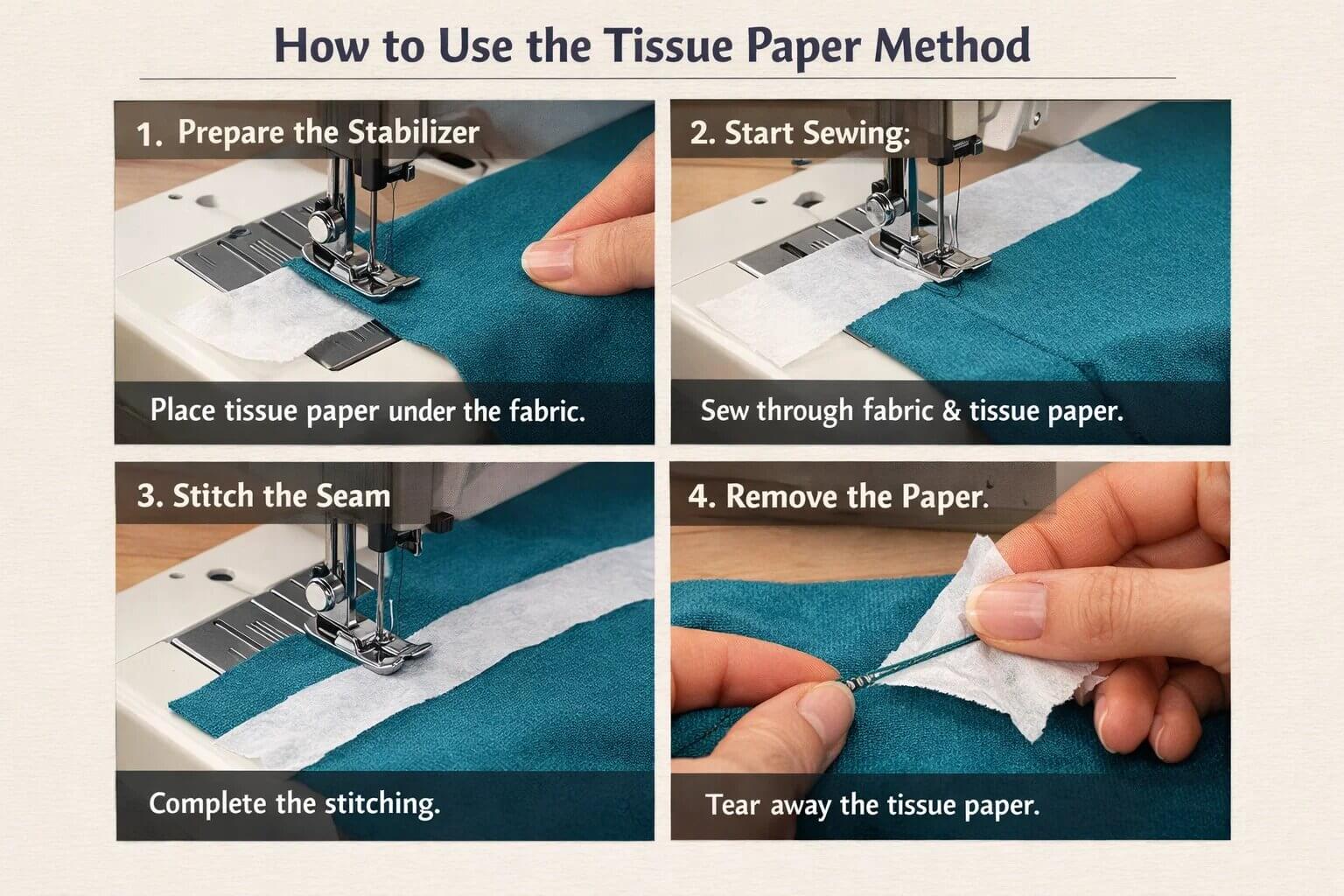 How to Use the Tissue Paper Method

1. Prepare the Stabilizer

Place tissue paper under the fabric.

2. Start Sewing:

Sew through fabric & tissue paper.

3. Stitch the Seam

Complete the stitching.

4. Remove the Paper.

Tear away the tissue paper.